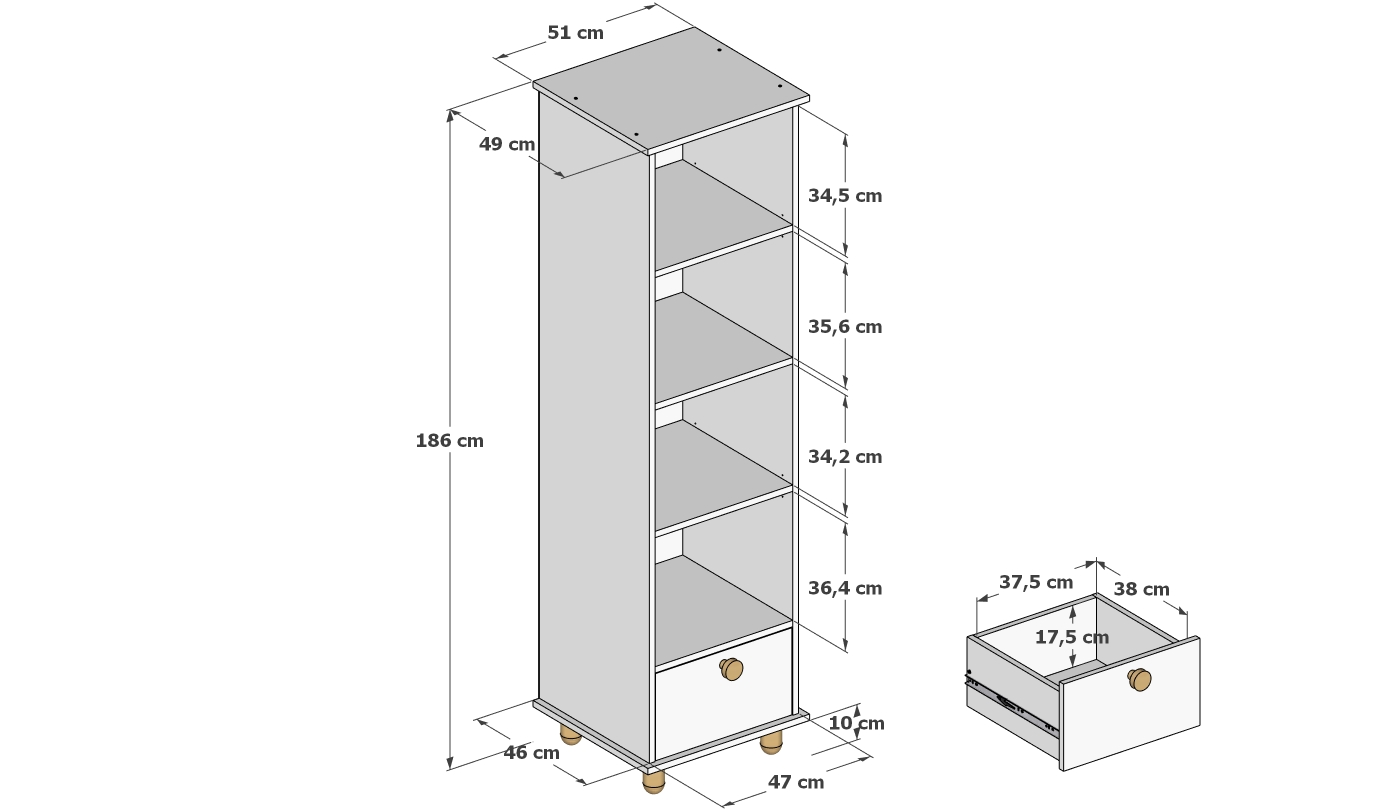 51 cm
49 cm
186 cm
34,5 cm
35,6 cm
34,2 cm
36,4 cm
10 cm
46 cm
47 cm
37,5 cm
38 cm
17,5 cm