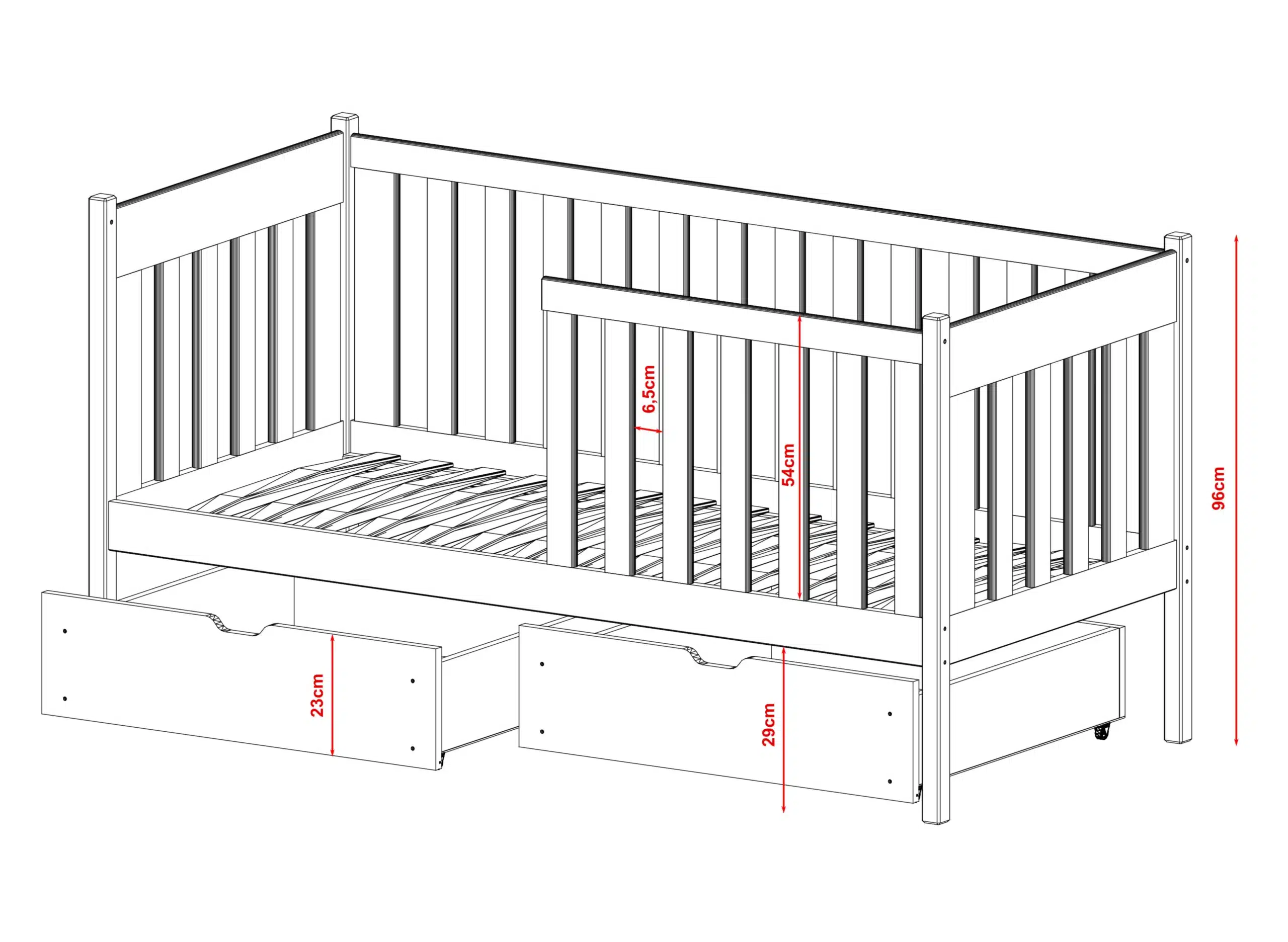 6,5cm

54cm

96cm

23cm

29cm