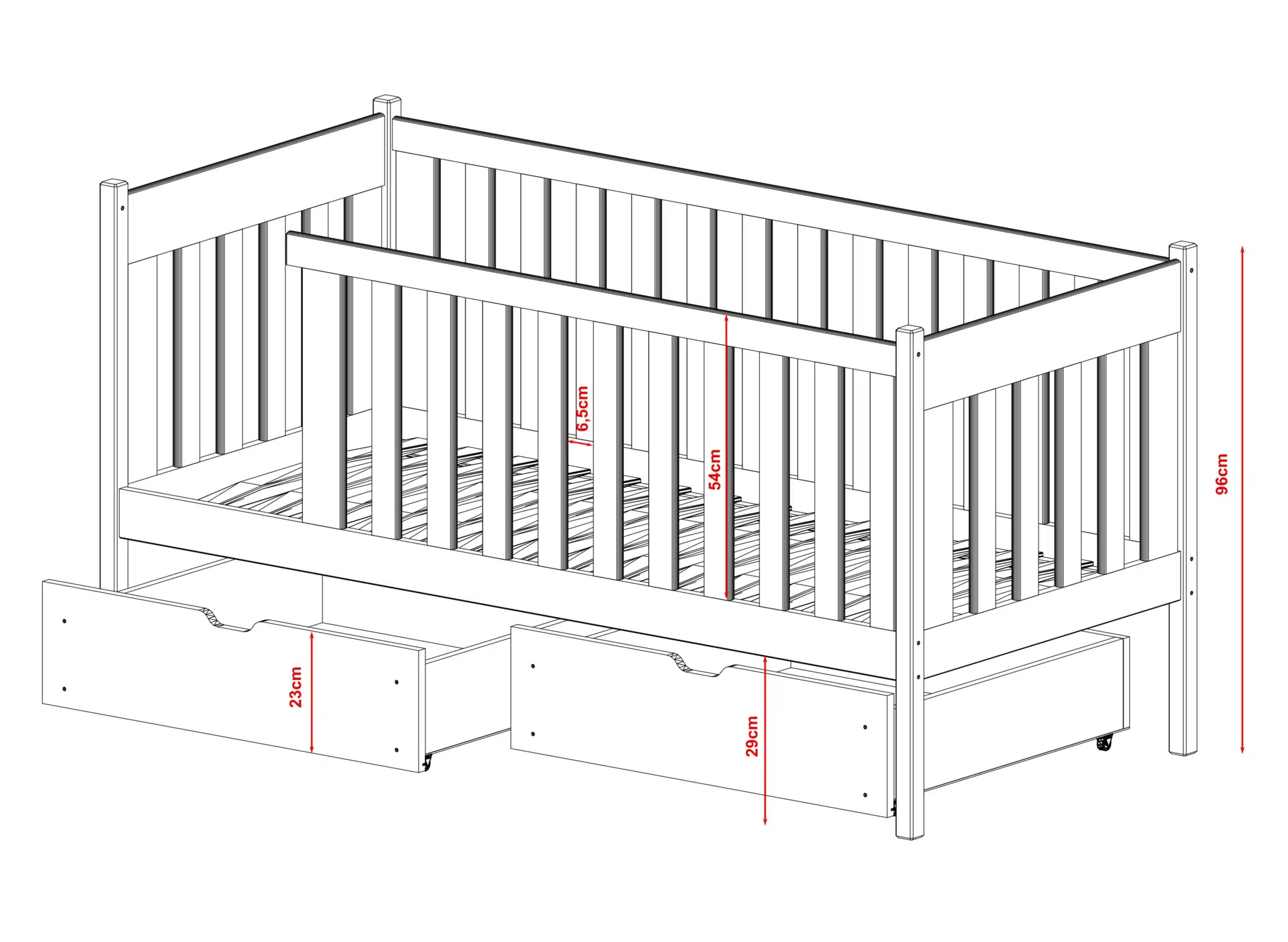 6,5cm
54cm
96cm
23cm
29cm